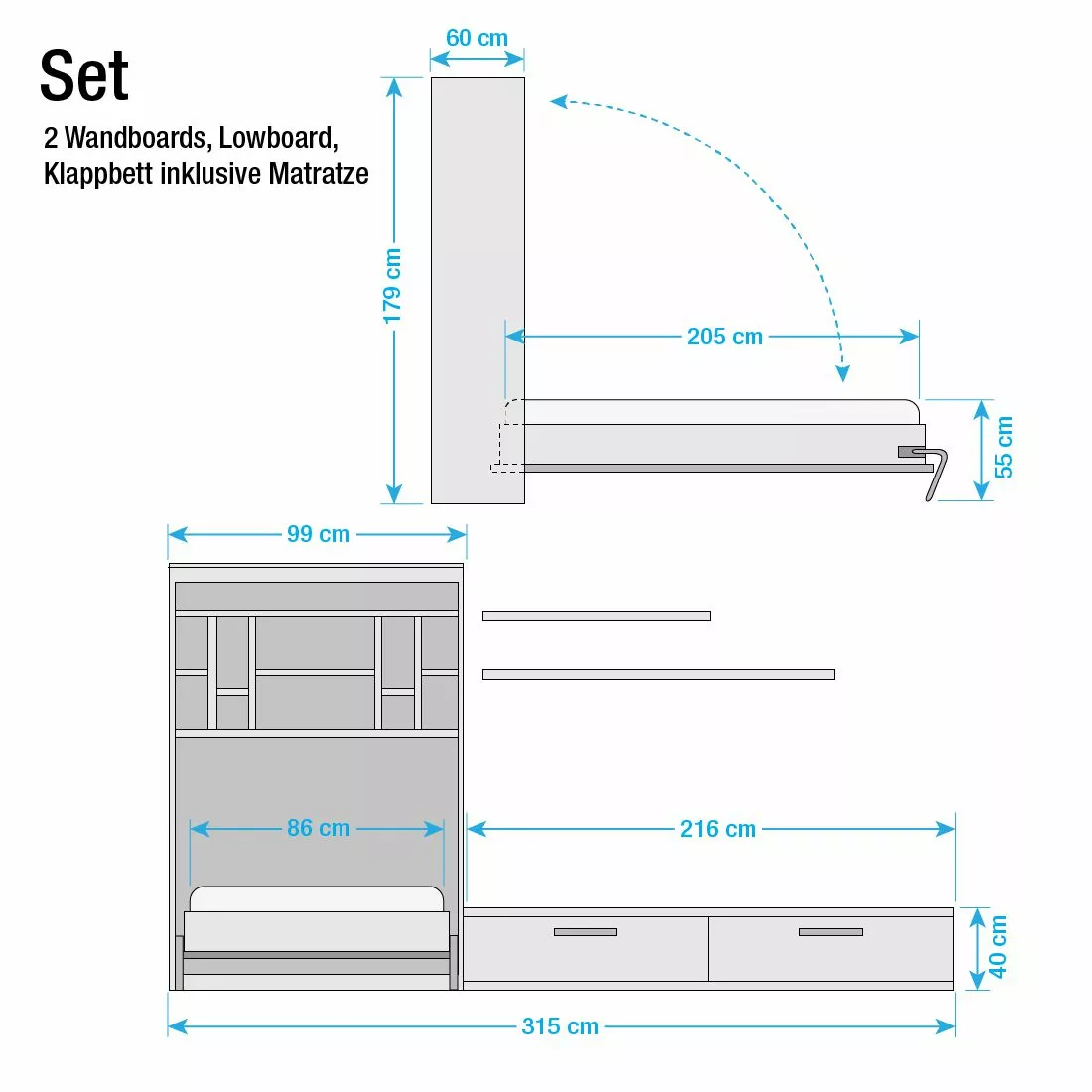 Set

2 Wandboards, Lowboard, Klappbett inklusive Matratze

60 cm

179 cm

205 cm

55 cm

99 cm

86 cm

216 cm

40 cm

315 cm