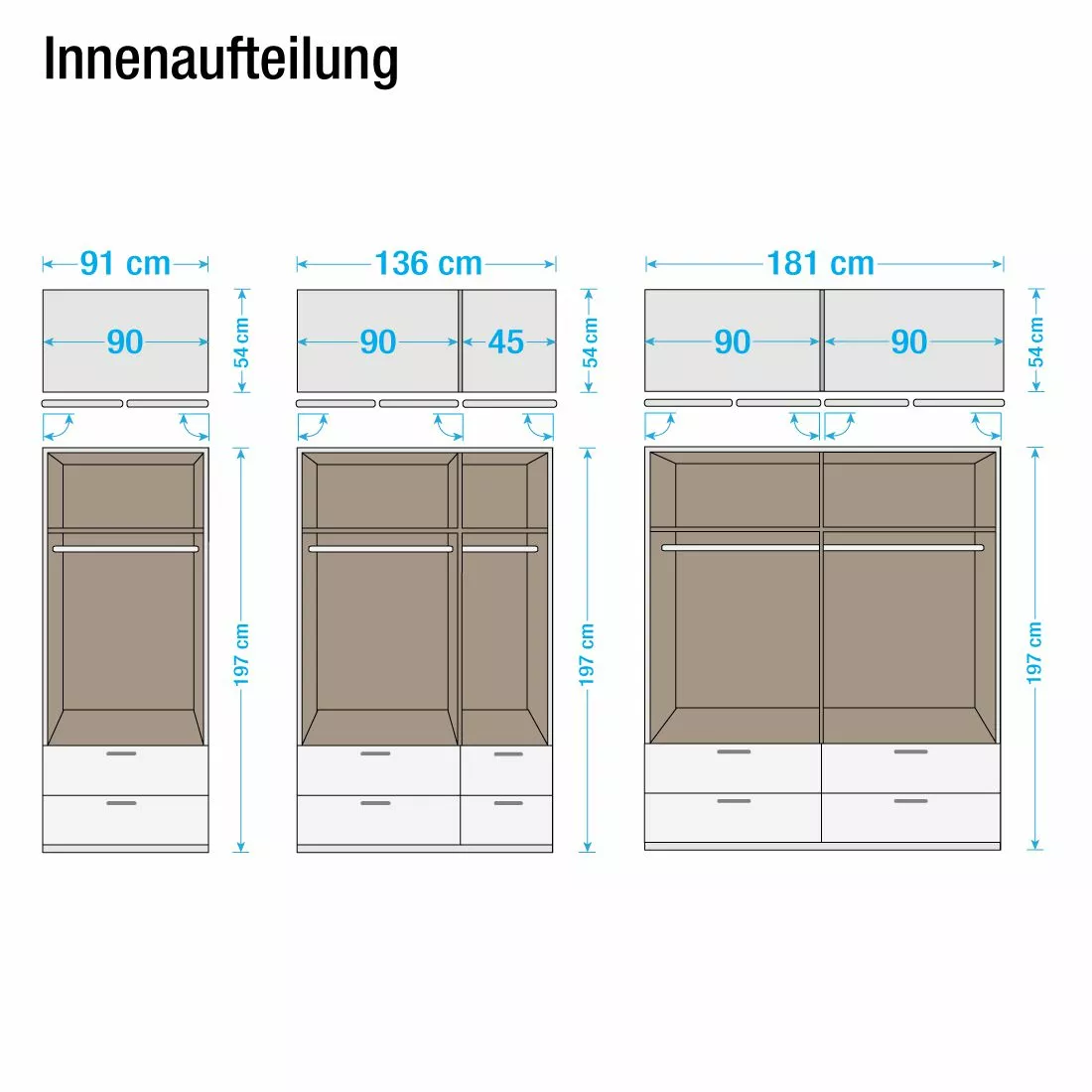 Innenaufteilung

91 cm
90
54 cm
197 cm

136 cm
90
45
54 cm
197 cm

181 cm
90
90
54 cm
197 cm