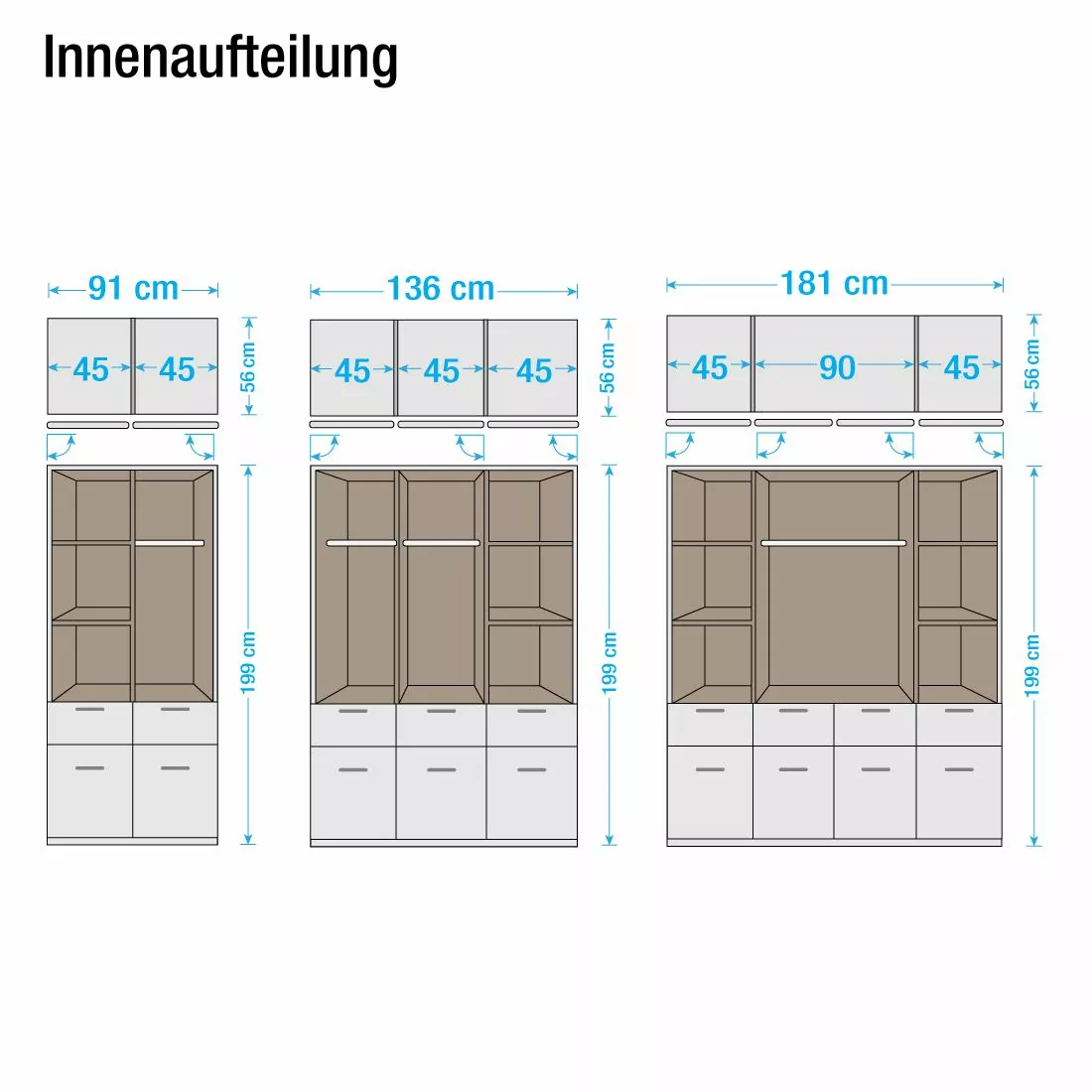 Innenaufteilung

91 cm
45 45
56 cm
199 cm

136 cm
45 45 45
56 cm
199 cm

181 cm
45 90 45
56 cm
199 cm