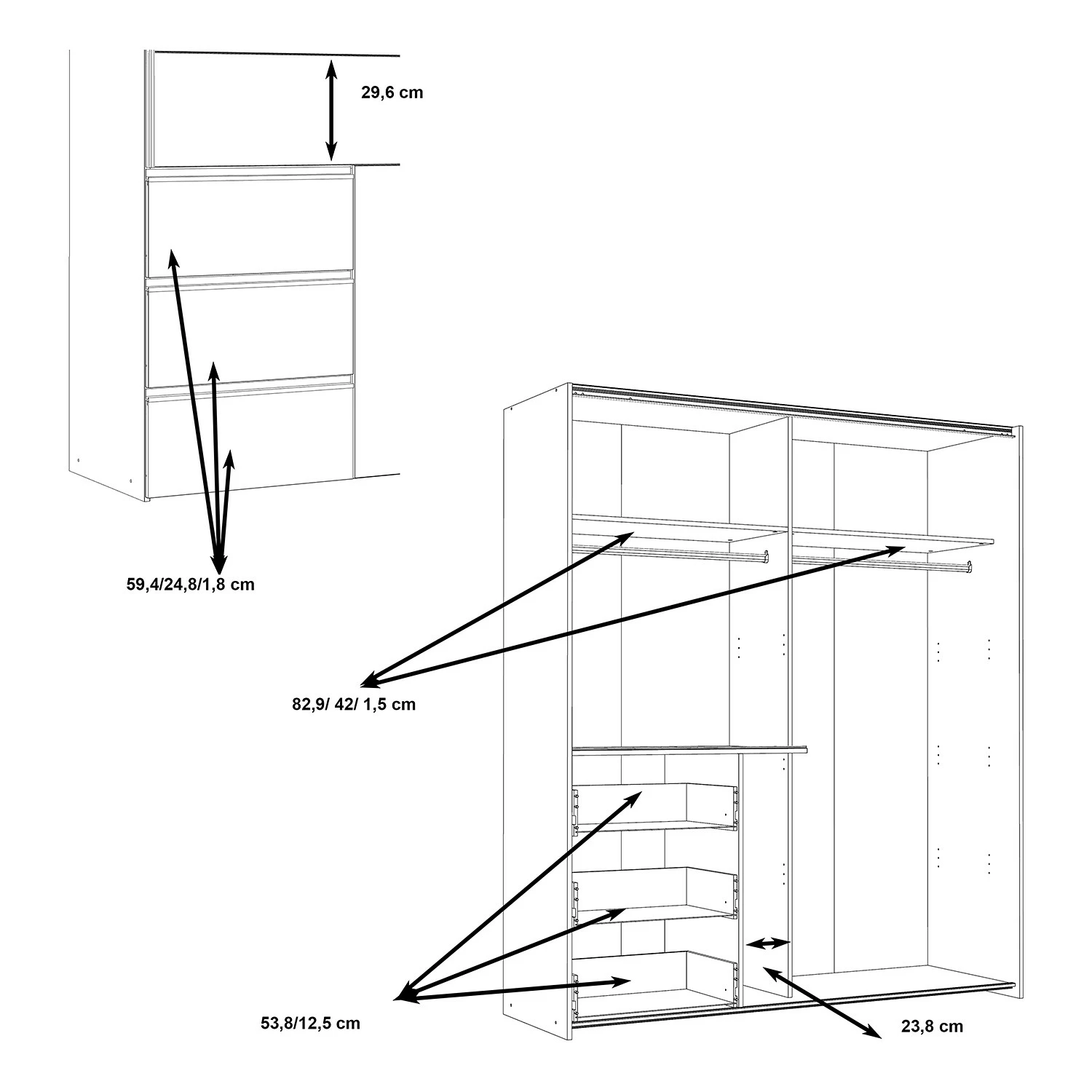 29,6 cm

59,4/24,8/1,8 cm

82,9/ 42/ 1,5 cm

53,8/12,5 cm

23,8 cm