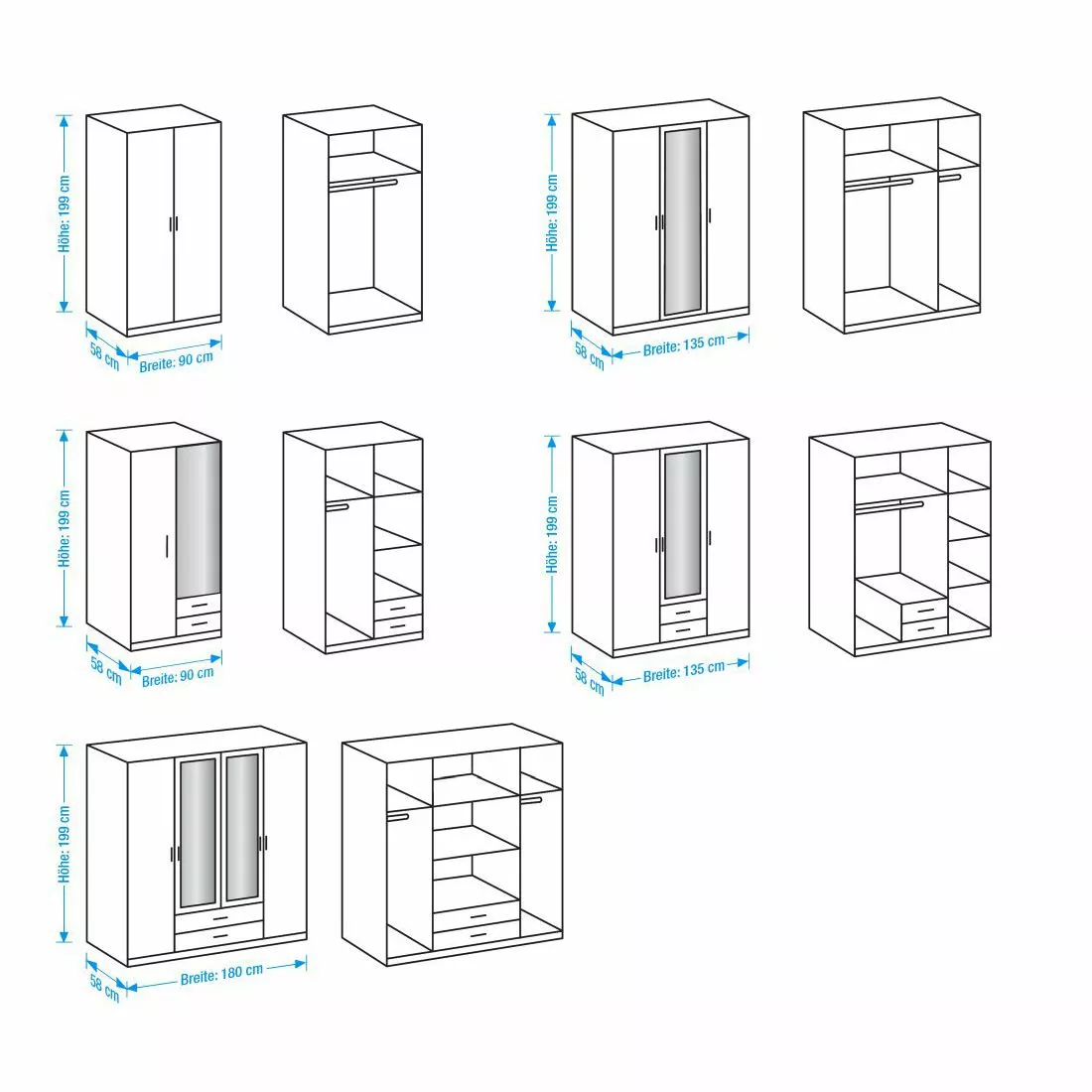 Höhe: 199 cm
58 cm
Breite: 90 cm

Höhe: 199 cm
58 cm
Breite: 135 cm

Höhe: 199 cm
58 cm
Breite: 90 cm

Höhe: 199 cm
58 cm
Breite: 135 cm

Höhe: 199 cm
58 cm
Breite: 180 cm